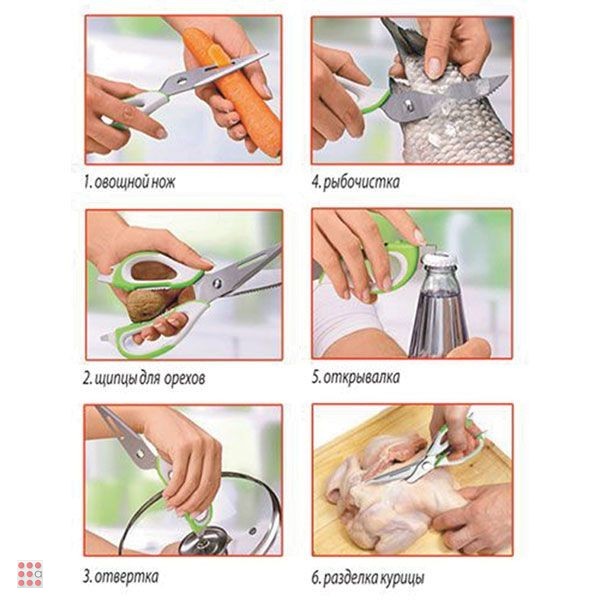 1. овощной нож

2. щипцы для орехов

3. отвертка

4. рыбочистка

5. открывалка

6. разделка курицы