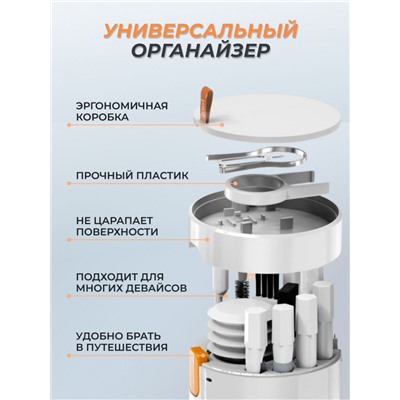 УНИВЕРСАЛЬНЫЙ
ОРГАНАЙЗЕР

ЭРГОНОМИЧНАЯ КОРОБКА

ПРОЧНЫЙ ПЛАСТИК

НЕ ЦАРАПАЕТ ПОВЕРХНОСТИ

ПОДХОДИТ ДЛЯ МНОГИХ ДЕВАЙСОВ

УДОБНО БРАТЬ В ПУТЕШЕСТВИЯ