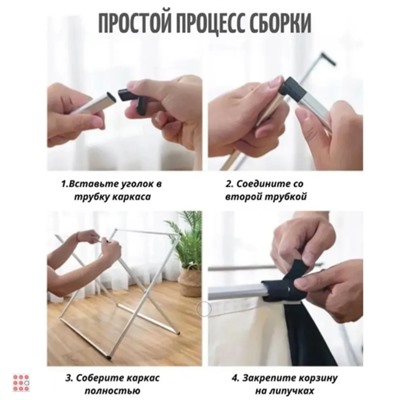 ПРОСТОЙ ПРОЦЕСС СБОРКИ

1.Вставьте уголок в трубку каркаса

2. Соедините со второй трубкой

3. Соберите каркас полностью

4. Закрепите корзину на липучках