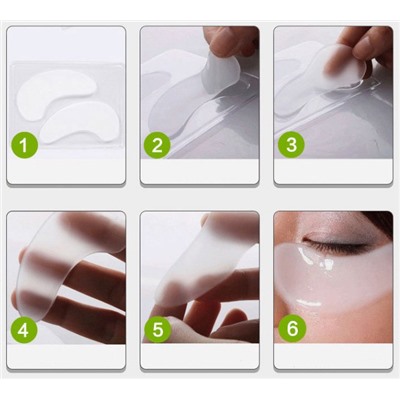 1

2

3

4

5

6