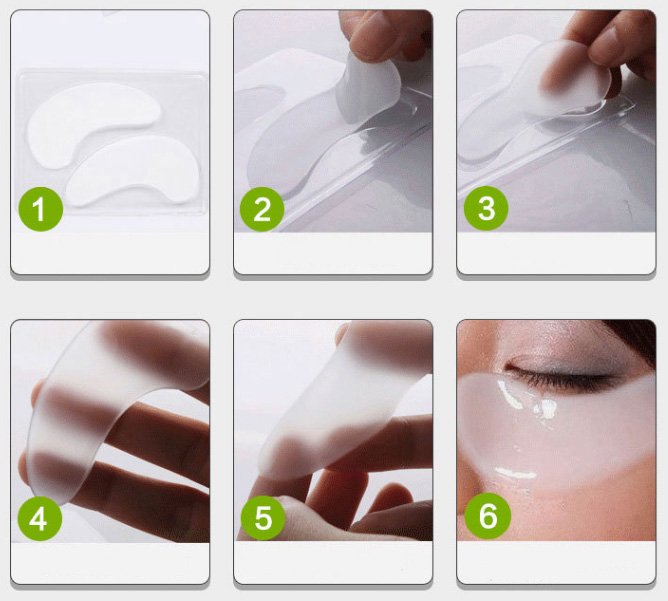 1

2

3

4

5

6