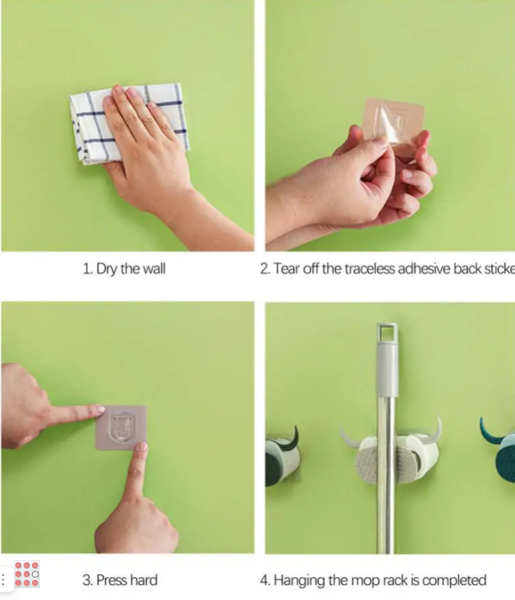 1. Dry the wall

2. Tear off the traceless adhesive back sticke

3. Press hard

4. Hanging the mop rack is completed