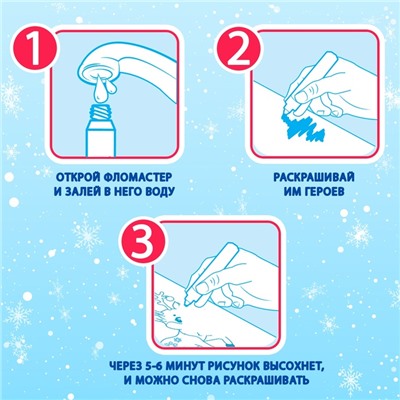 1

ОТКРОЙ ФЛОМАСТЕР И ЗАЛЕЙ В НЕГО ВОДУ

2

РАСКРАШИВАЙ ИМ ГЕРОЕВ

3

ЧЕРЕЗ 5-6 МИНУТ РИСУНОК ВЫСОХНЕТ, И МОЖНО СНОВА РАСКРАШИВАТЬ