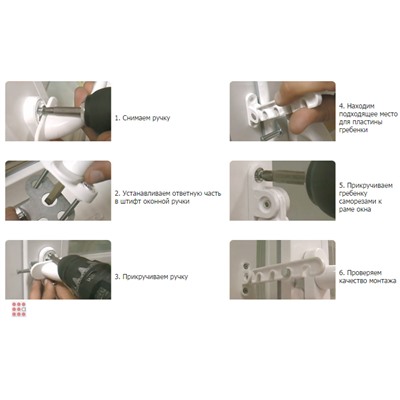 1. Снимаем ручку

2. Устанавливаем ответную часть в штифт оконной ручки

3. Прикручиваем ручку

4. Находим подходящее место для пластины гребенки

5. Прикручиваем гребенку саморезами к раме окна

6. Проверяем качество монтажа