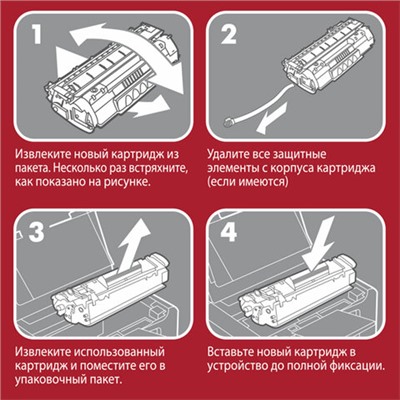 1

Извлеките новый картридж из пакета. Несколько раз встряхните, как показано на рисунке.

2

Удалите все защитные элементы с корпуса картриджа (если имеются)

3

Извлеките использованный картридж и поместите его в упаковочный пакет.

4

Вставьте новый картридж в устройство до полной фиксации.