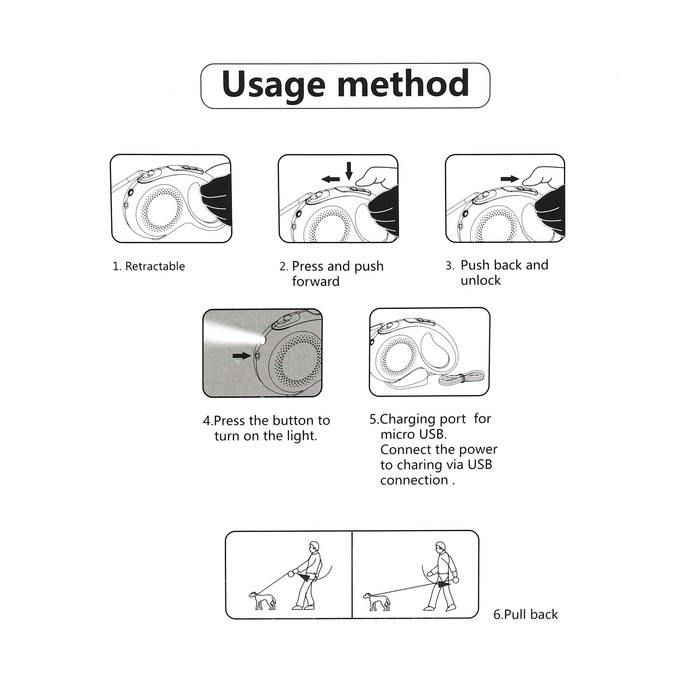 Usage method

1. Retractable

2. Press and push forward

3. Push back and unlock

4.Press the button to turn on the light.

5.Charging port for micro USB. Connect the power to charing via USB connection .

6.Pull back