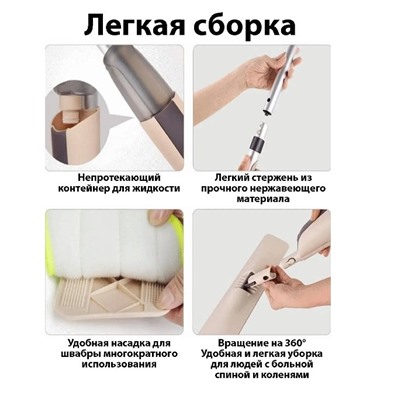 Легкая сборка

Непротекающий контейнер для жидкости

Легкий стержень из прочного нержавеющего материала

Удобная насадка для швабры многократного использования

Вращение на 360°
Удобная и легкая уборка для людей с больной спиной и коленями