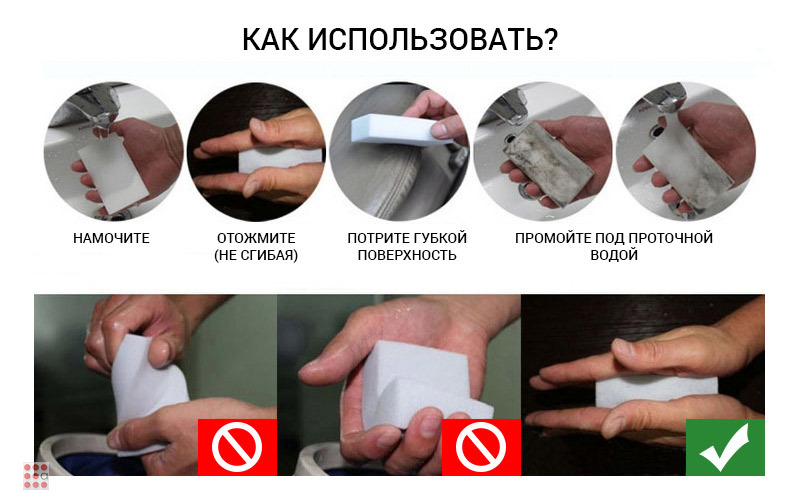 КАК ИСПОЛЬЗОВАТЬ?

НАМОЧИТЕ

ОТОЖМИТЕ (НЕ СГИБАЯ)

ПОТРИТЕ ГУБКОЙ ПОВЕРХНОСТЬ

ПРОМОЙТЕ ПОД ПРОТОЧНОЙ ВОДОЙ