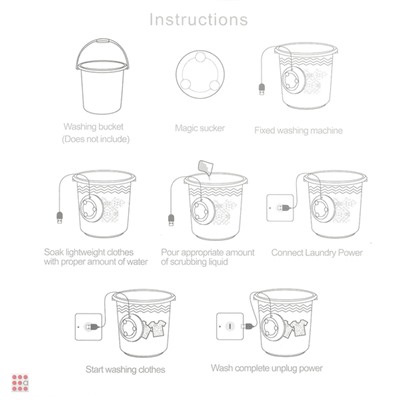 Instructions

Washing bucket
(Does not include)

Magic sucker

Fixed washing machine

Soak lightweight clothes with proper amount of water

Pour appropriate amount of scrubbing liquid

Connect Laundry Power

Start washing clothes

Wash complete unplug power