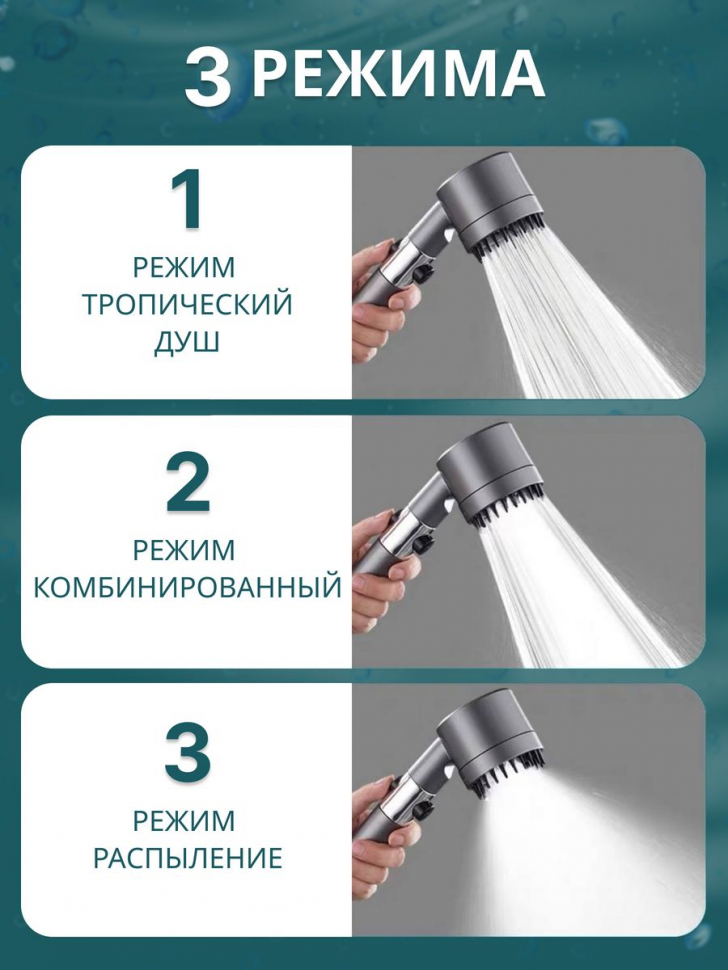 3 РЕЖИМА

1

РЕЖИМ ТРОПИЧЕСКИЙ ДУШ

2

РЕЖИМ КОМБИНИРОВАННЫЙ

3

РЕЖИМ РАСПЫЛЕНИЕ